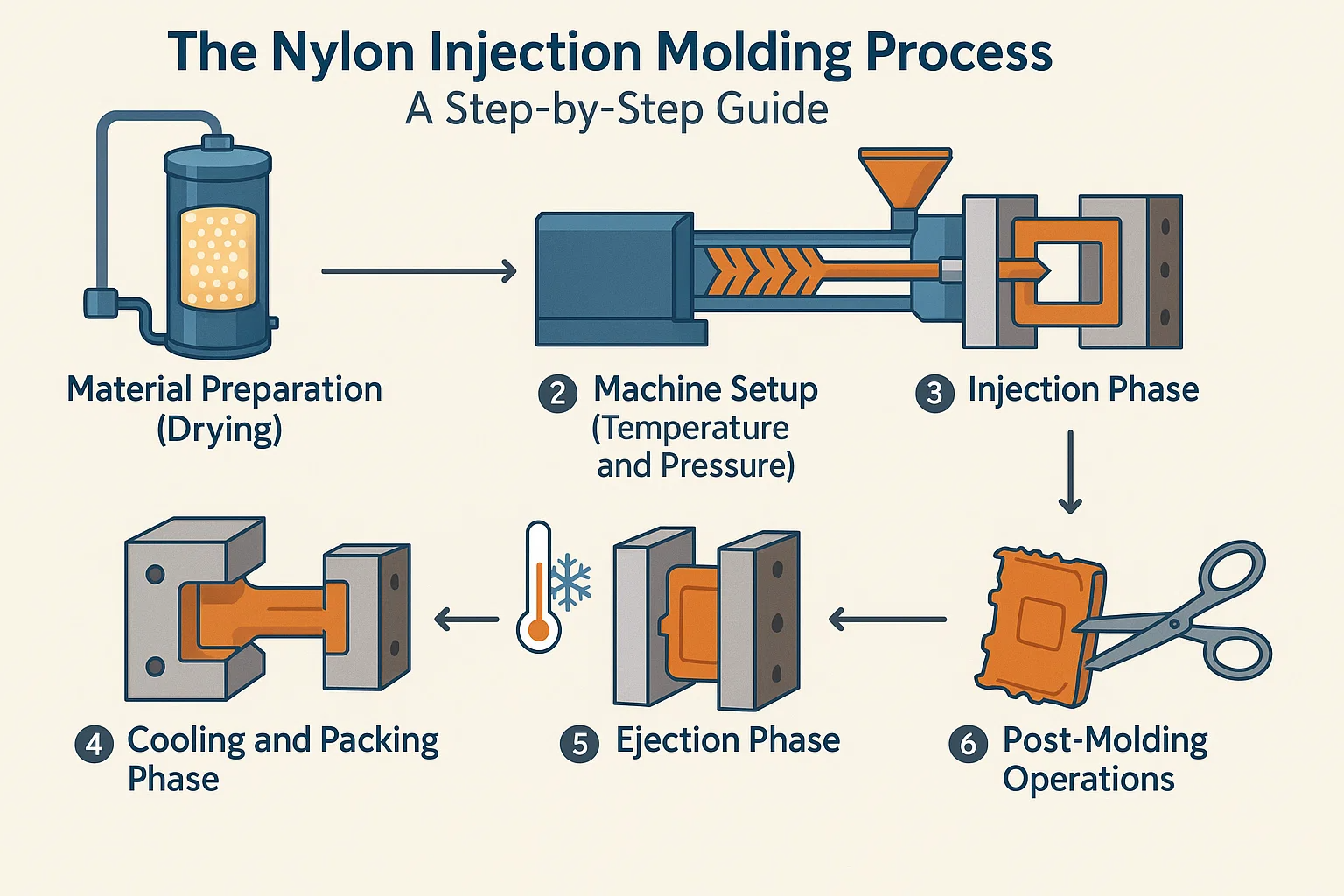 The Nylon Injection Molding Process
A Step-by-Step Guide

Material Preparation (Drying)

2 Machine Setup (Temperature and Pressure)

3 Injection Phase

4 Cooling and Packing Phase

5 Ejection Phase

6 Post-Molding Operations